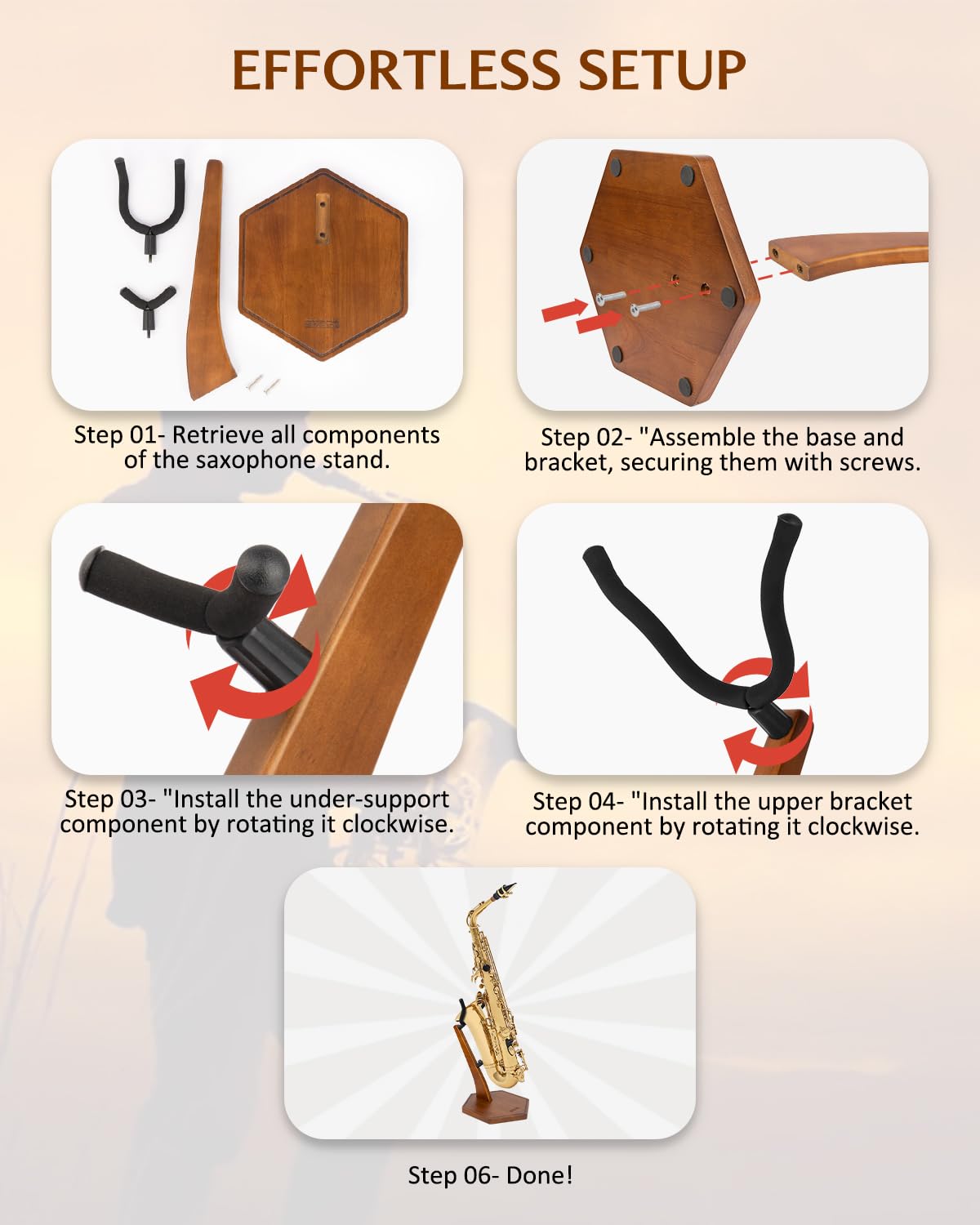 EFFORTLESS SETUP

Step 01- Retrieve all components of the saxophone stand.

Step 02- "Assemble the base and bracket, securing them with screws.

Step 03- "Install the under-support component by rotating it clockwise.

Step 04- "Install the upper bracket component by rotating it clockwise.

Step 06- Done!